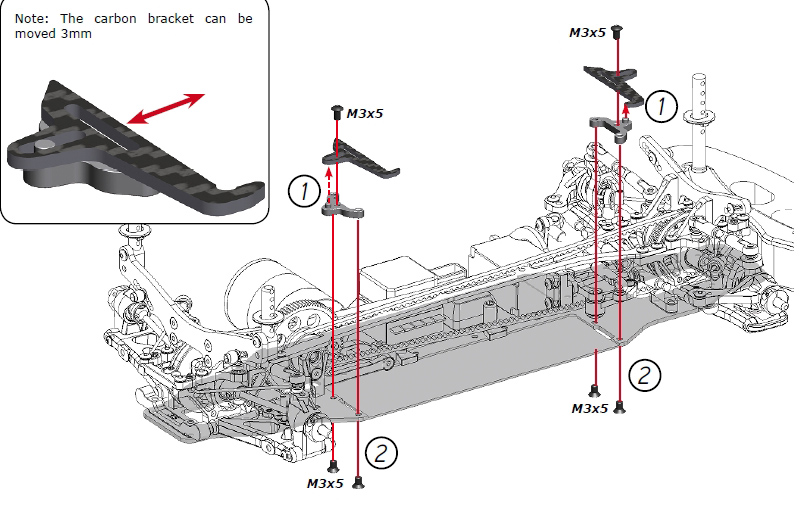 Note: The carbon bracket can be moved 3mm

M3x5

1

M3x5

1

2

M3x5

2

M3x5